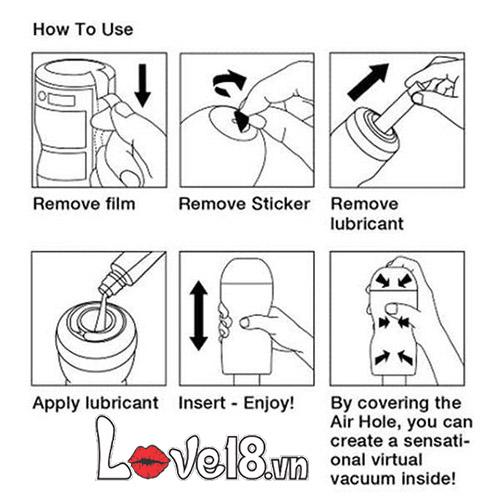 How To Use

Remove film

Remove Sticker

Remove lubricant

Apply lubricant

Insert - Enjoy!

By covering the Air Hole, you can create a sensational virtual vacuum inside!

Love18.vn