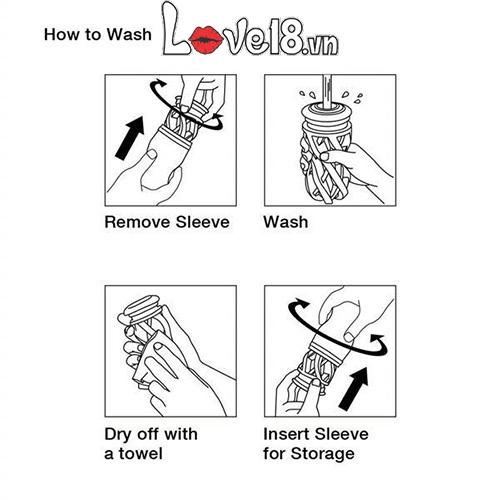 How to Wash Love18.vn

Remove Sleeve

Wash

Dry off with a towel

Insert Sleeve for Storage