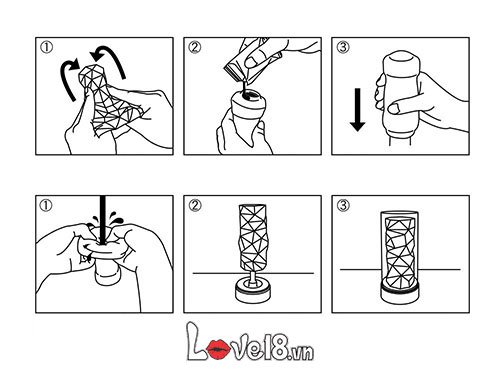 ①

②

③

①

②

③

Love18.vn