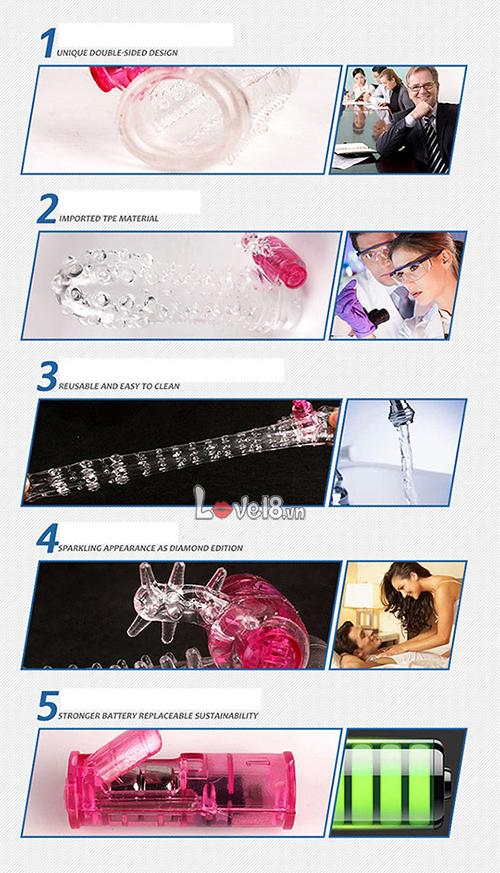 1 UNIQUE DOUBLE-SIDED DESIGN

2 IMPORTED TPE MATERIAL

3 REUSABLE AND EASY TO CLEAN

Love18.vn

4 SPARKLING APPEARANCE AS DIAMOND EDITION

5 STRONGER BATTERY REPLACEABLE SUSTAINABILITY